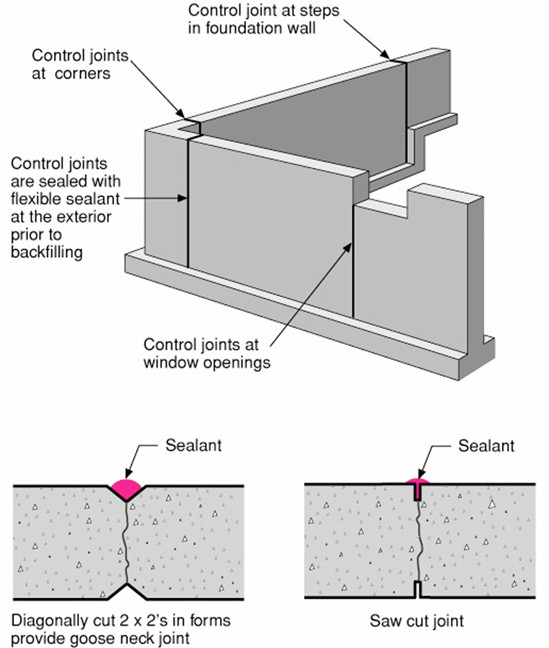 Control joint at steps in foundation wall

Control joints at corners

Control joints are sealed with flexible sealant at the exterior prior to backfilling

Control joints at window openings

Sealant

Diagonally cut 2 x 2's in forms provide goose neck joint

Sealant

Saw cut joint